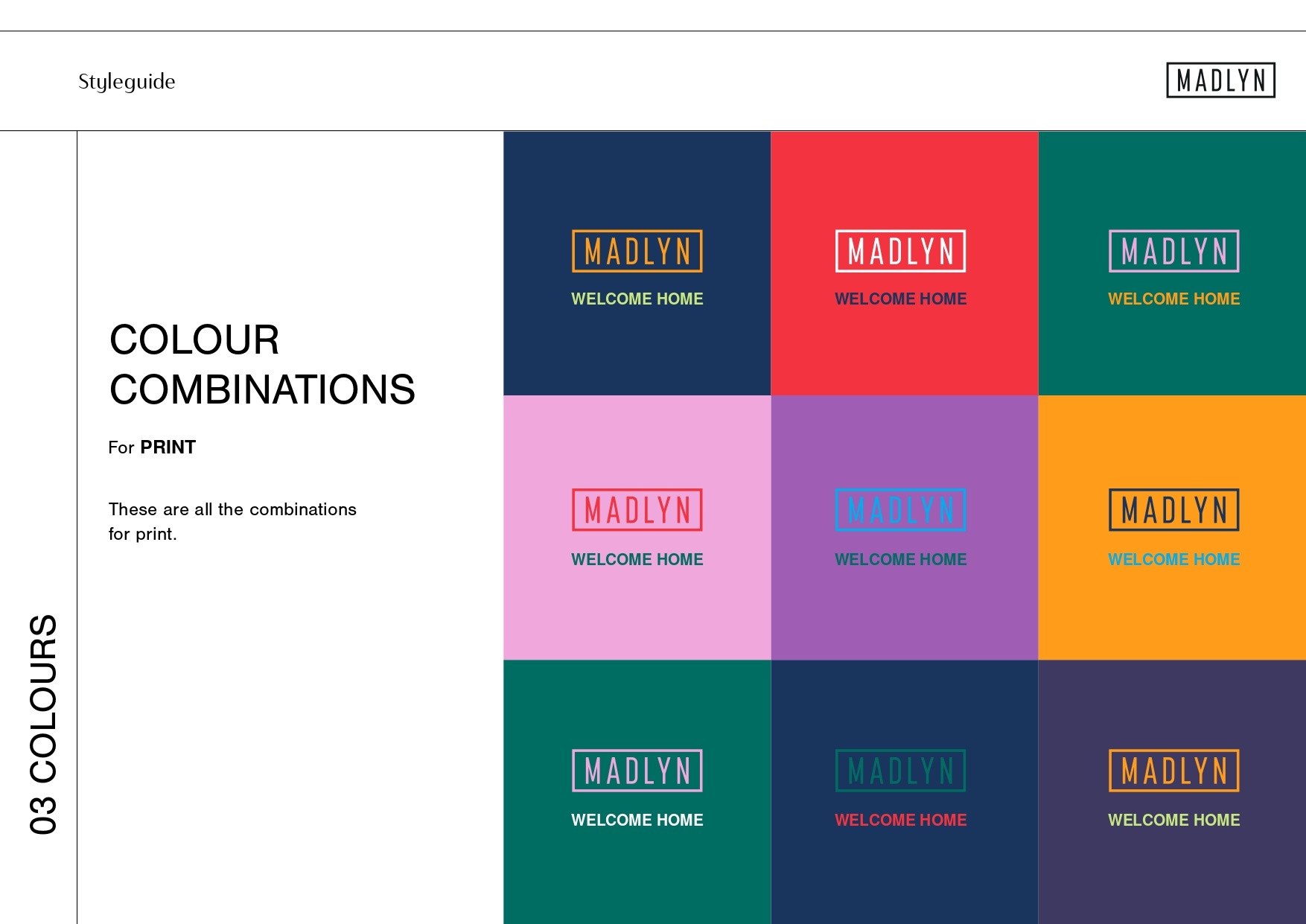 Styleguide

MADLYN

03 COLOURS

COLOUR COMBINATIONS

For PRINT

These are all the combinations for print.

MADLYN
WELCOME HOME

MADLYN
WELCOME HOME

MADLYN
WELCOME HOME

MADLYN
WELCOME HOME

MADLYN
WELCOME HOME

MADLYN
WELCOME HOME

MADLYN
WELCOME HOME

MADLYN
WELCOME HOME

MADLYN
WELCOME HOME